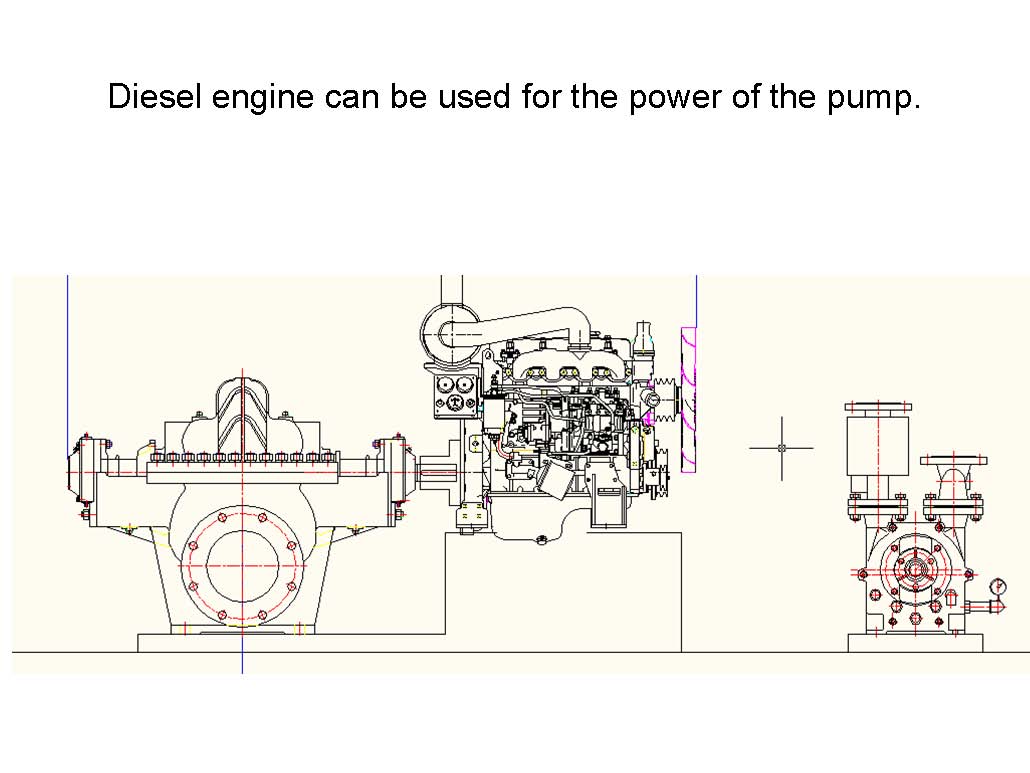 Diesel engine can be used for the power of the pump.